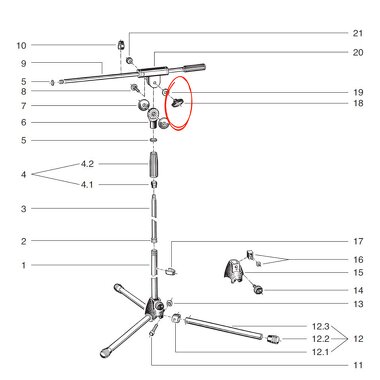 10
9
5
8
7
6
5
4
4.2
4.1
3
2
1
21
20
19
18
17
16
15
14
13
12.3
12.2
12.1
12
11